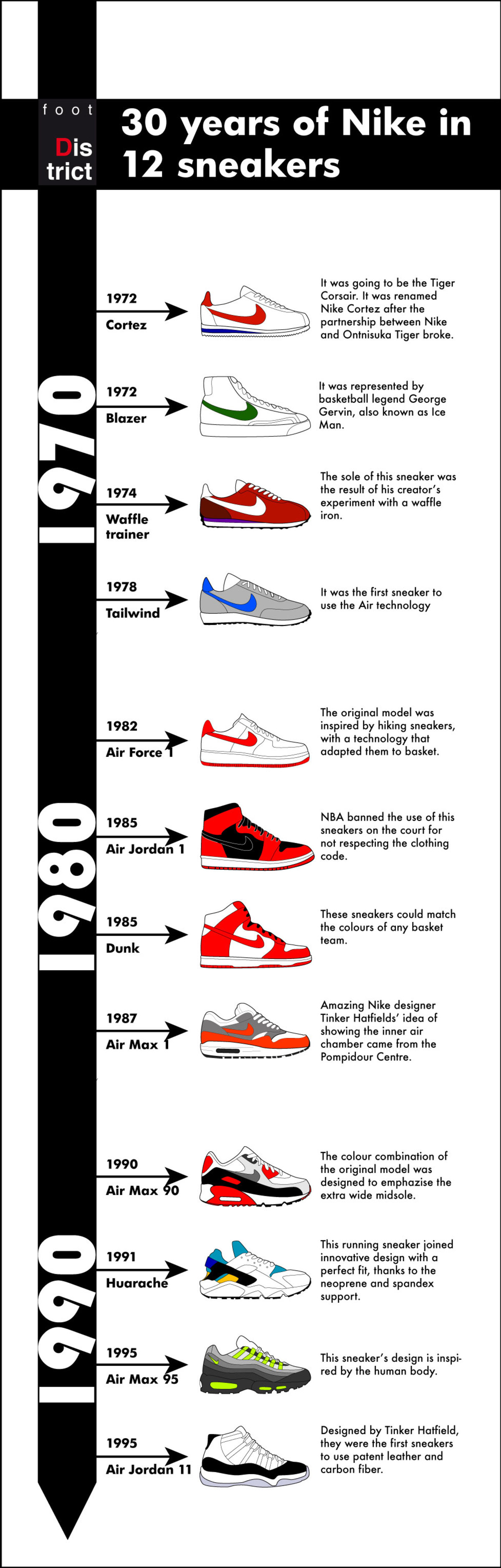 foot
District

30 years of Nike in 12 sneakers

1970

1972
Cortez

It was going to be the Tiger Corsair. It was renamed Nike Cortez after the partnership between Nike and Ontnisuka Tiger broke.

1972
Blazer

It was represented by basketball legend George Gervin, also known as Ice Man.

1974
Waffle trainer

The sole of this sneaker was the result of his creator's experiment with a waffle iron.

1978
Tailwind

It was the first sneaker to use the Air technology

1980

1982
Air Force 1

The original model was inspired by hiking sneakers, with a technology that adapted them to basket.

1985
Air Jordan 1

NBA banned the use of this sneakers on the court for not respecting the clothing code.

1985
Dunk

These sneakers could match the colours of any basket team.

1987
Air Max 1

Amazing Nike designer Tinker Hatfields' idea of showing the inner air chamber came from the Pompidour Centre.

1990

1990
Air Max 90

The colour combination of the original model was designed to emphazise the extra wide midsole.

1991
Huarache

This running sneaker joined innovative design with a perfect fit, thanks to the neoprene and spandex support.

1995
Air Max 95

This sneaker's design is inspired by the human body.

1995
Air Jordan 11

Designed by Tinker Hatfield, they were the first sneakers to use patent leather and carbon fiber.